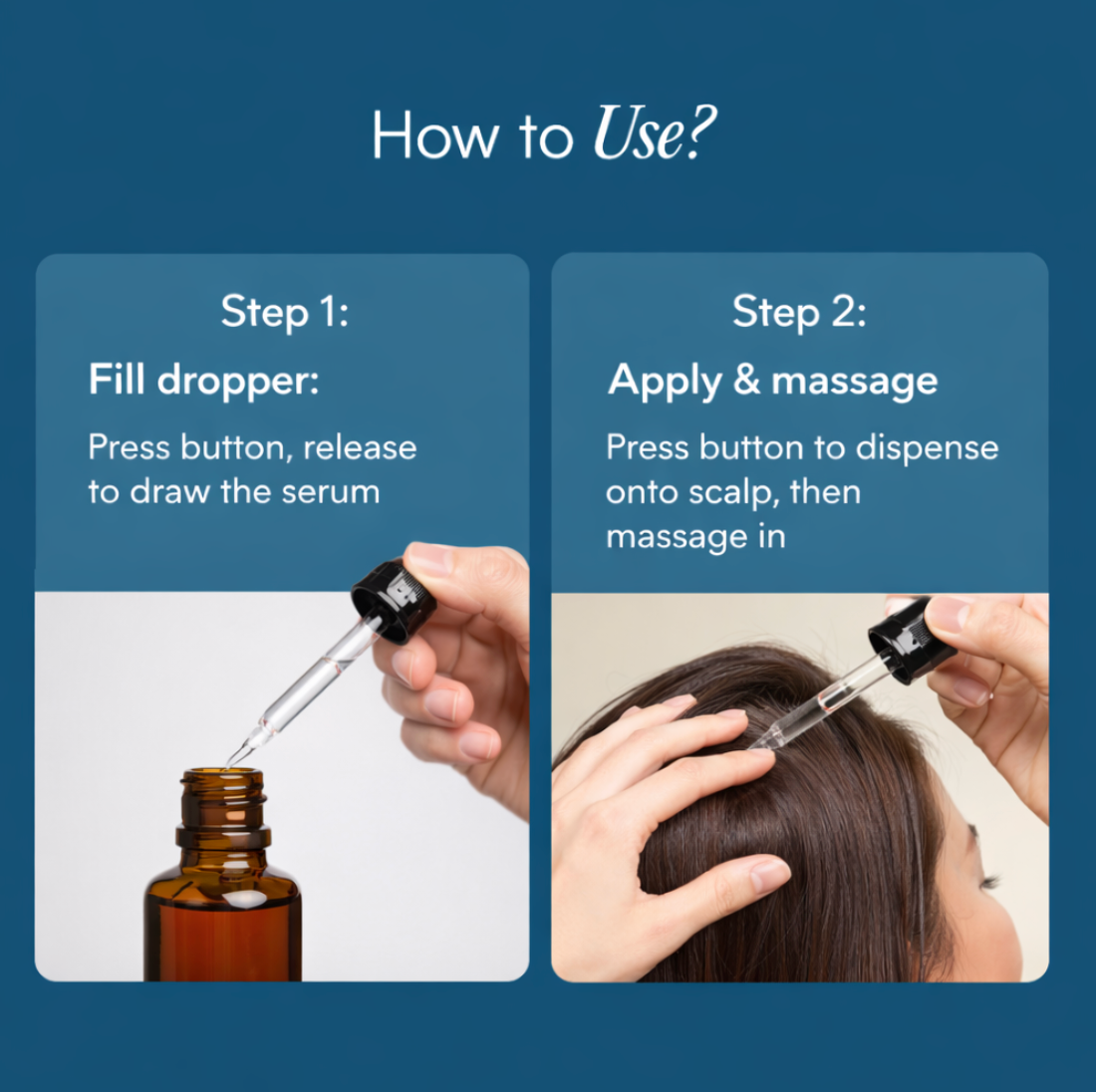 How to Use?

Step 1:

Fill dropper:

Press button, release to draw the serum

Step 2:

Apply & massage

Press button to dispense onto scalp, then massage in